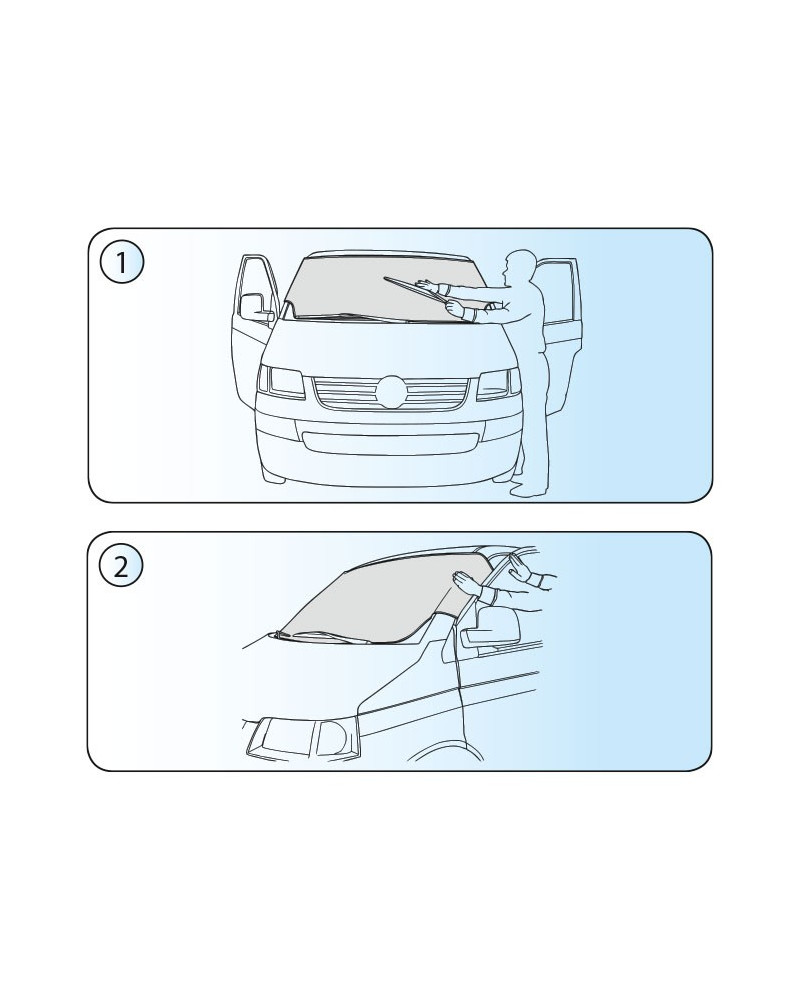 1

2